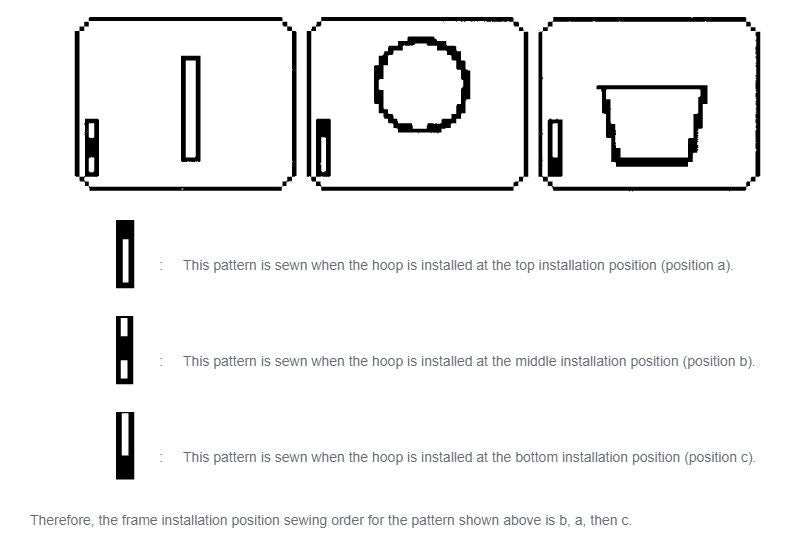 : This pattern is sewn when the hoop is installed at the top installation position (position a).

: This pattern is sewn when the hoop is installed at the middle installation position (position b).

: This pattern is sewn when the hoop is installed at the bottom installation position (position c).

Therefore, the frame installation position sewing order for the pattern shown above is b, a, then c.